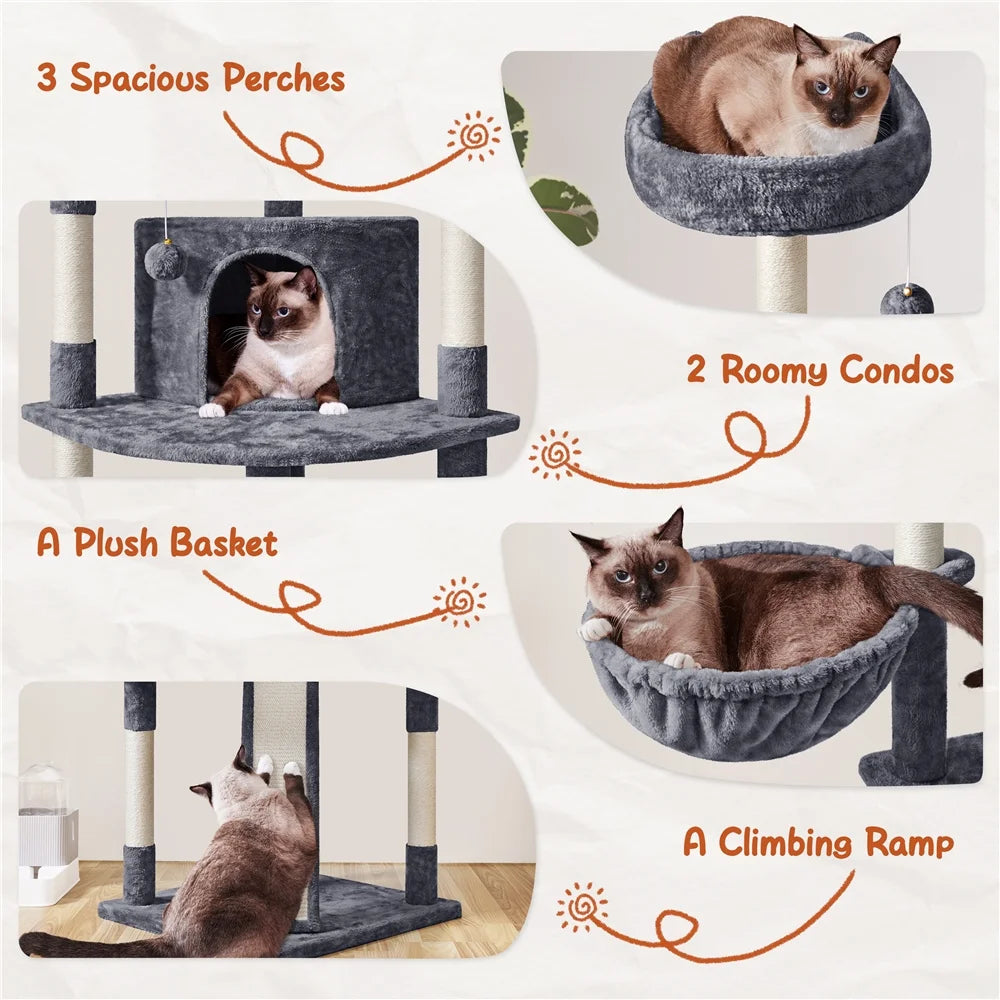 3 Spacious Perches

2 Roomy Condos

A Plush Basket

A Climbing Ramp